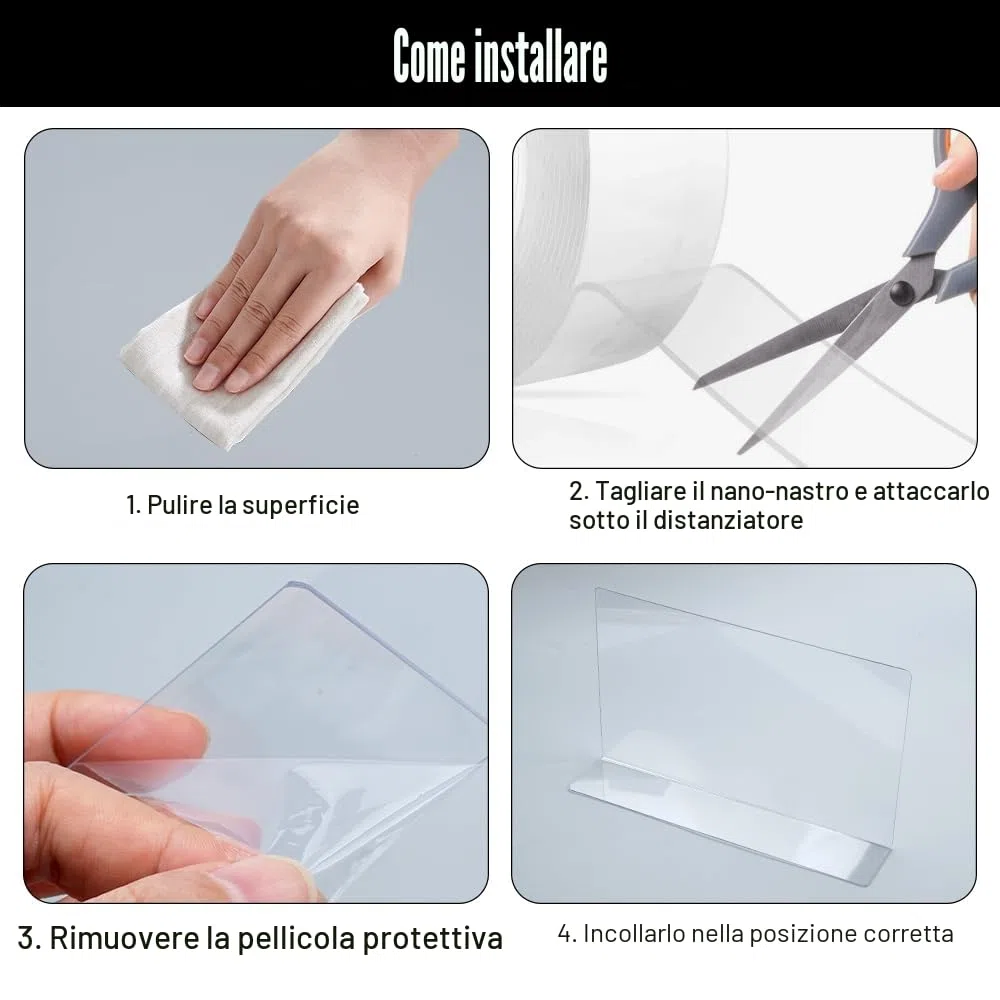 Come installare

1. Pulire la superficie

2. Tagliare il nano-nastro e attaccarlo sotto il distanziatore

3. Rimuovere la pellicola protettiva

4. Incollarlo nella posizione corretta