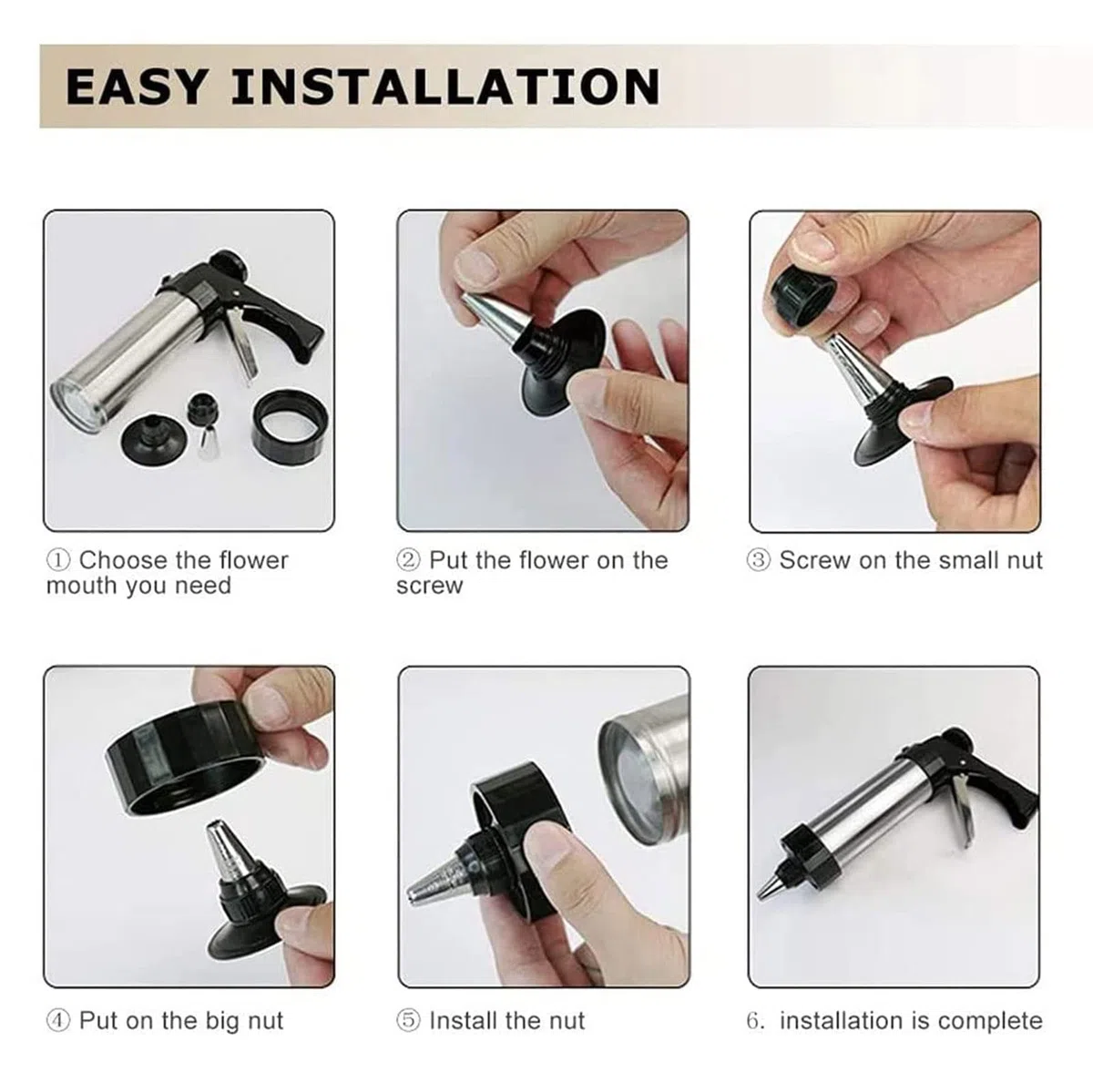 EASY INSTALLATION

① Choose the flower mouth you need

② Put the flower on the screw

③ Screw on the small nut

④ Put on the big nut

⑤ Install the nut

6. installation is complete