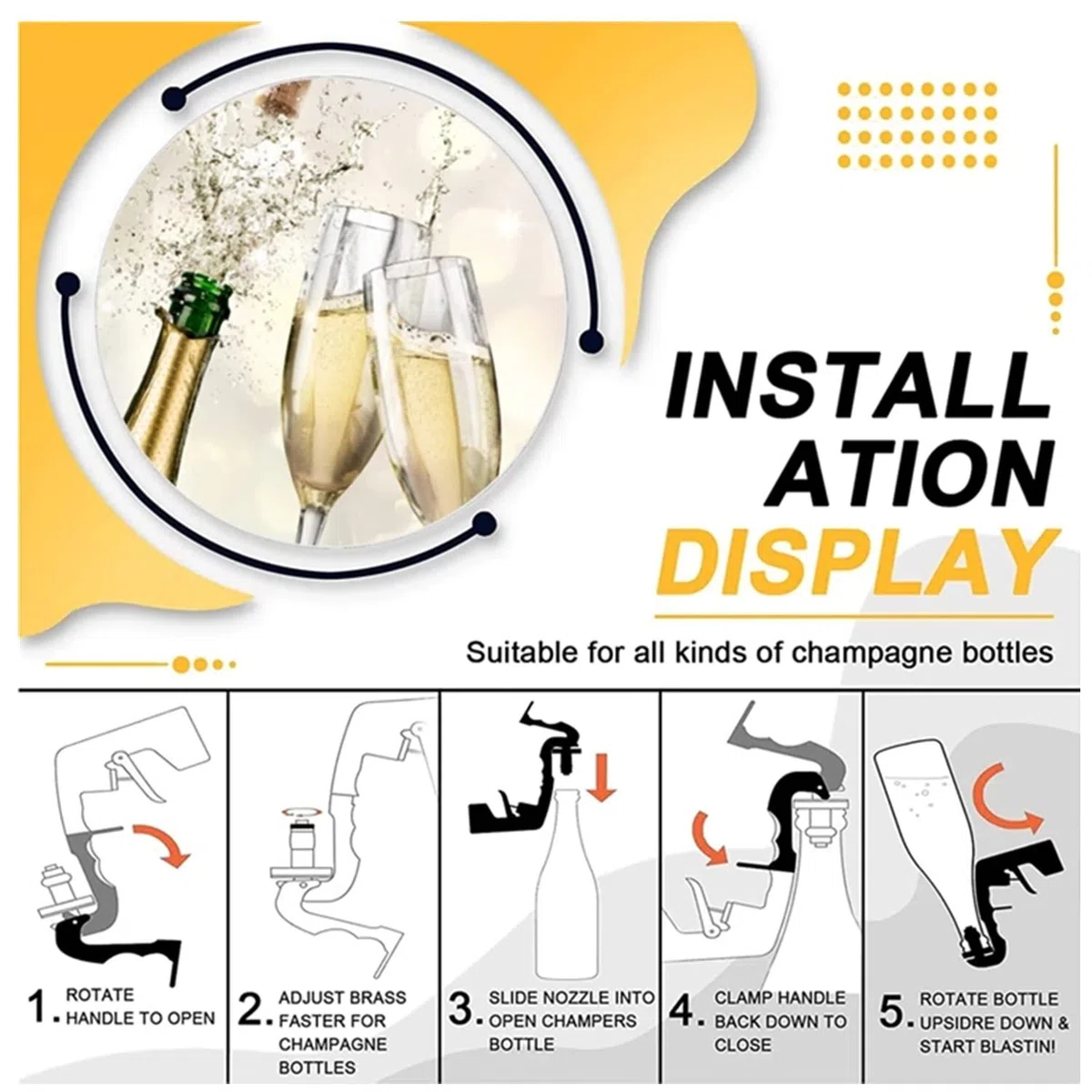 INSTALL ATION DISPLAY

Suitable for all kinds of champagne bottles

1. ROTATE HANDLE TO OPEN

2. ADJUST BRASS FASTER FOR CHAMPAGNE BOTTLES

3. SLIDE NOZZLE INTO OPEN CHAMPERS BOTTLE

4. CLAMP HANDLE BACK DOWN TO CLOSE

5. ROTATE BOTTLE UPSIDRE DOWN & START BLASTIN!