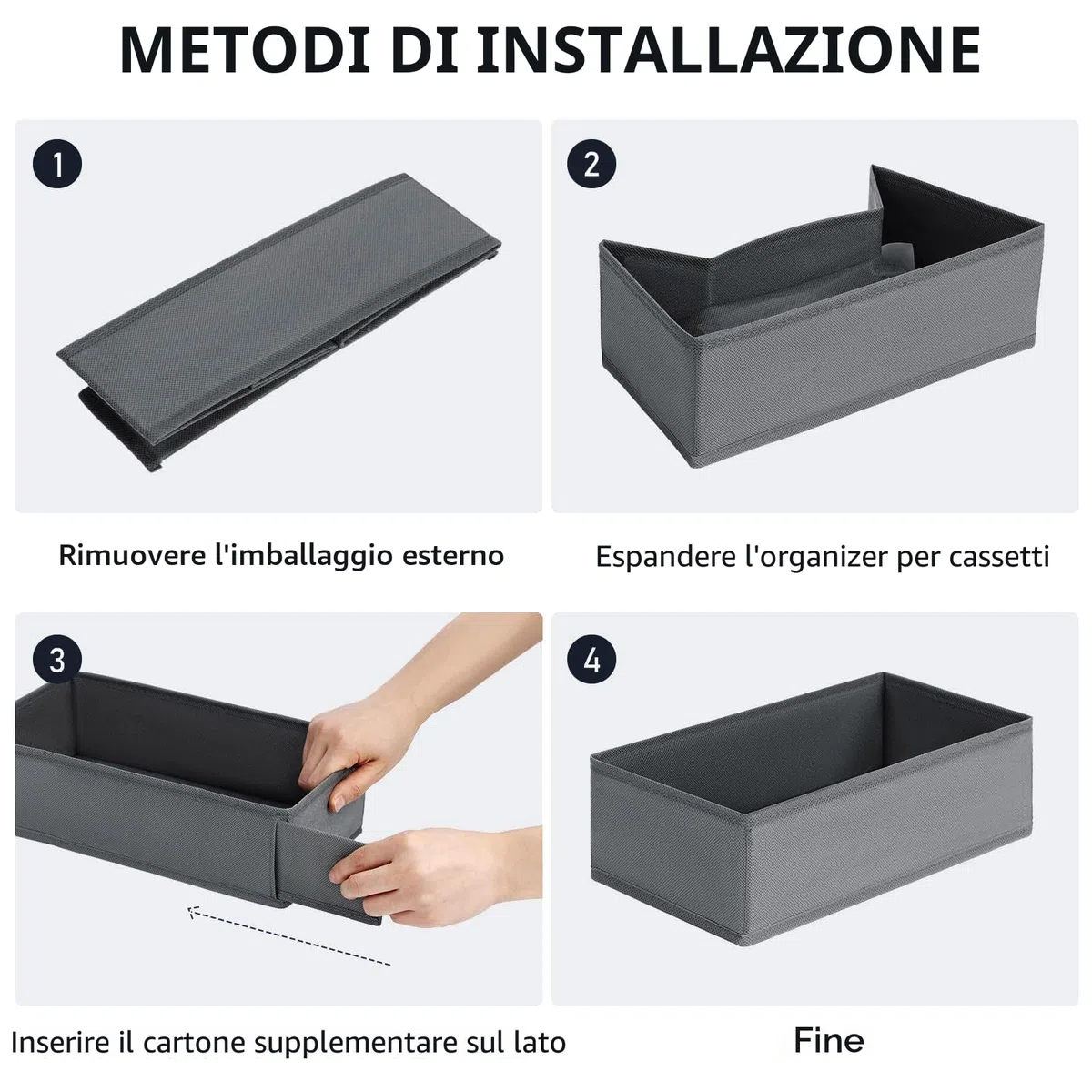 METODI DI INSTALLAZIONE

1

Rimuovere l'imballaggio esterno

2

Espandere l'organizer per cassetti

3

Inserire il cartone supplementare sul lato

4

Fine