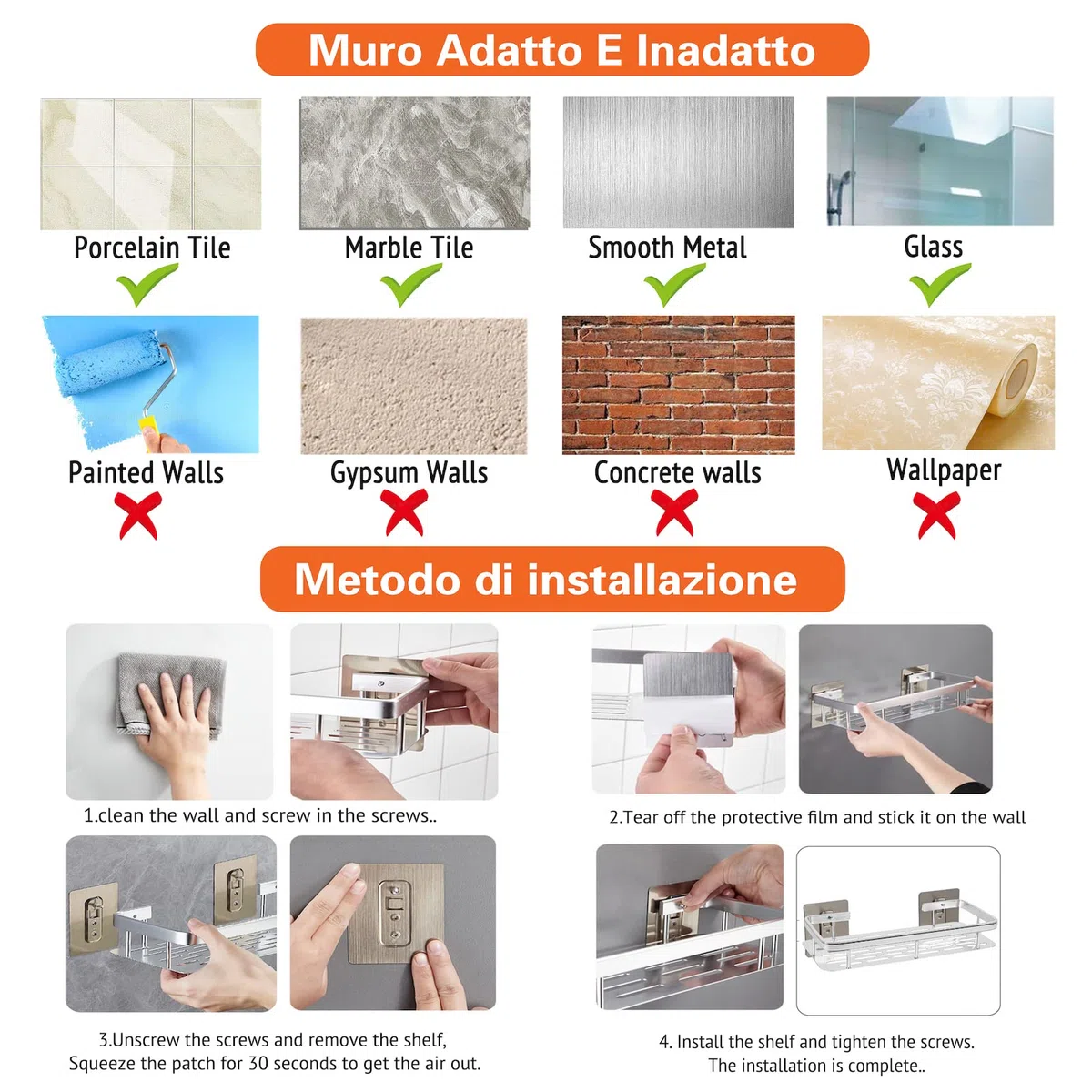 Muro Adatto E Inadatto

Porcelain Tile

Marble Tile

Smooth Metal

Glass

Painted Walls

Gypsum Walls

Concrete walls

Wallpaper

Metodo di installazione

1.clean the wall and screw in the screws..

2.Tear off the protective film and stick it on the wall

3.Unscrew the screws and remove the shelf, Squeeze the patch for 30 seconds to get the air out.

4. Install the shelf and tighten the screws. The installation is complete..