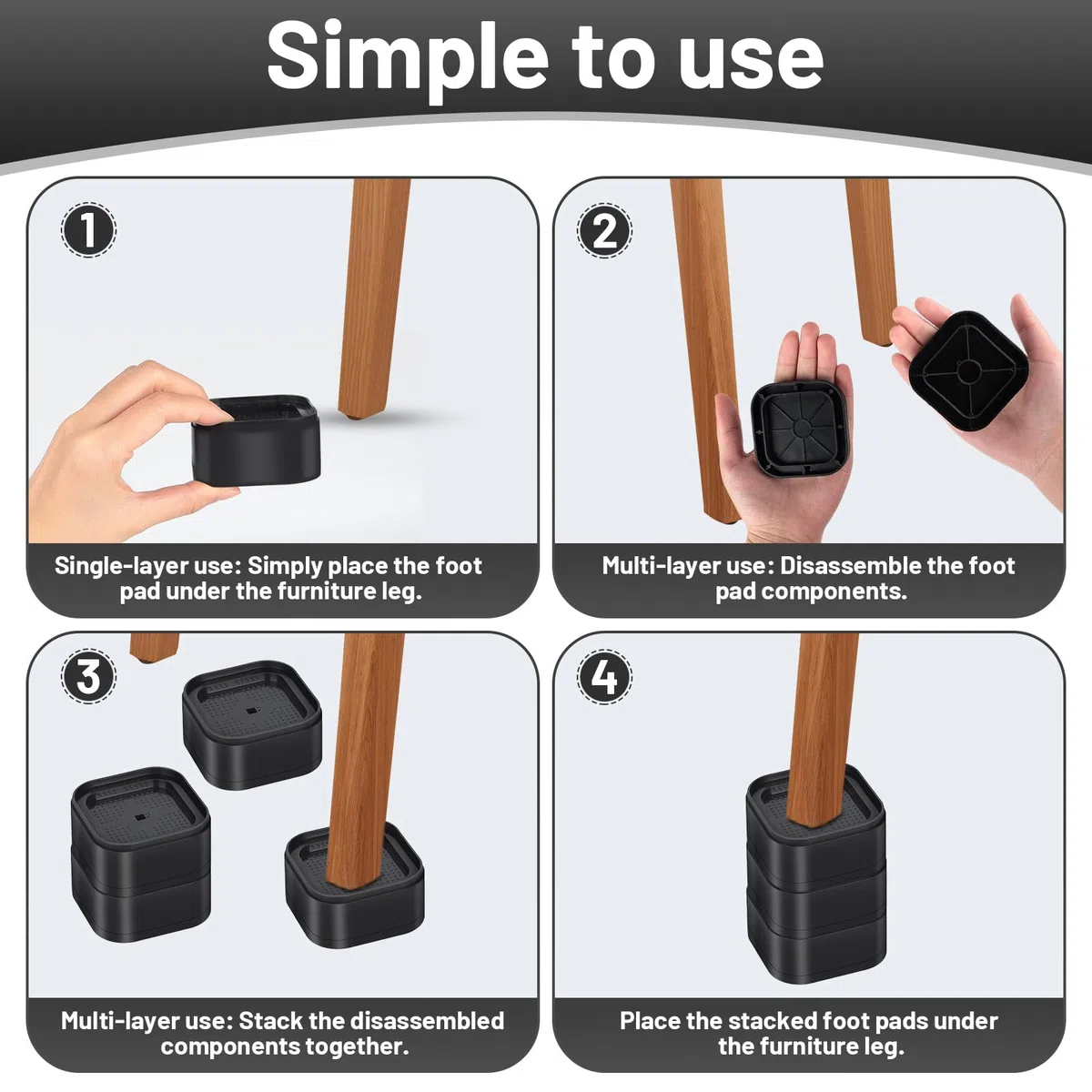 Simple to use

1

Single-layer use: Simply place the foot pad under the furniture leg.

2

Multi-layer use: Disassemble the foot pad components.

3

Multi-layer use: Stack the disassembled components together.

4

Place the stacked foot pads under the furniture leg.