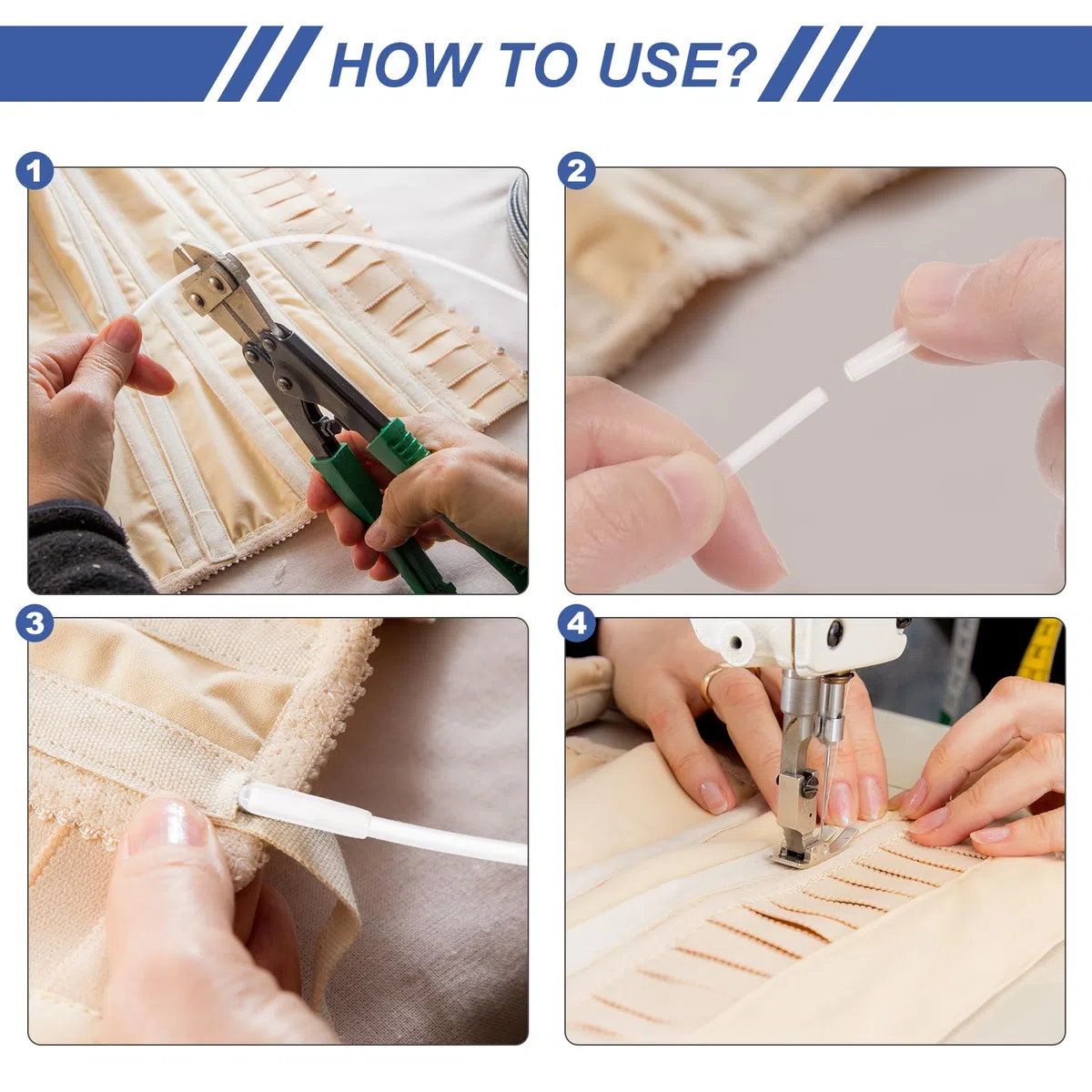 HOW TO USE?

1

2

3

4