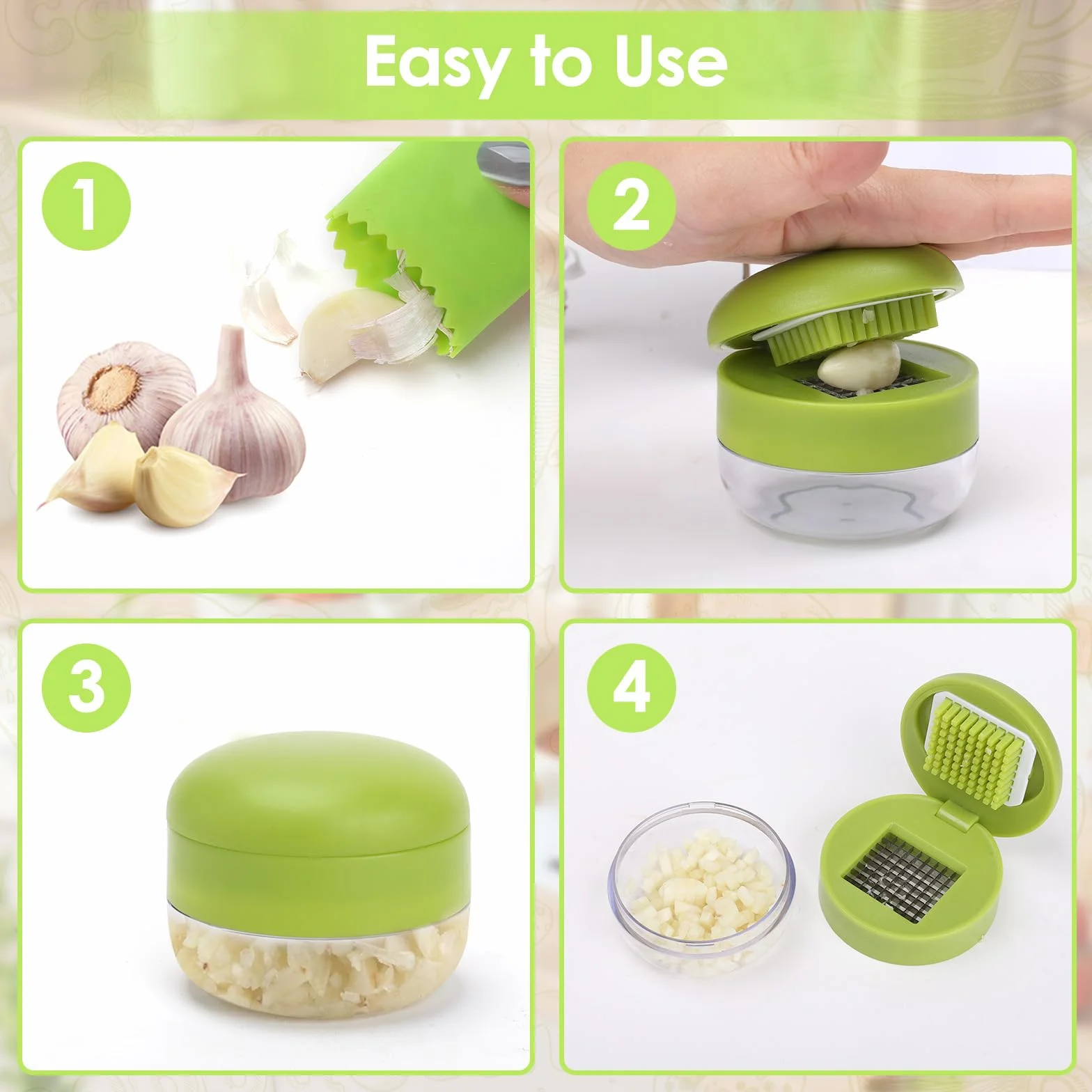 Easy to Use

1

2

3

4