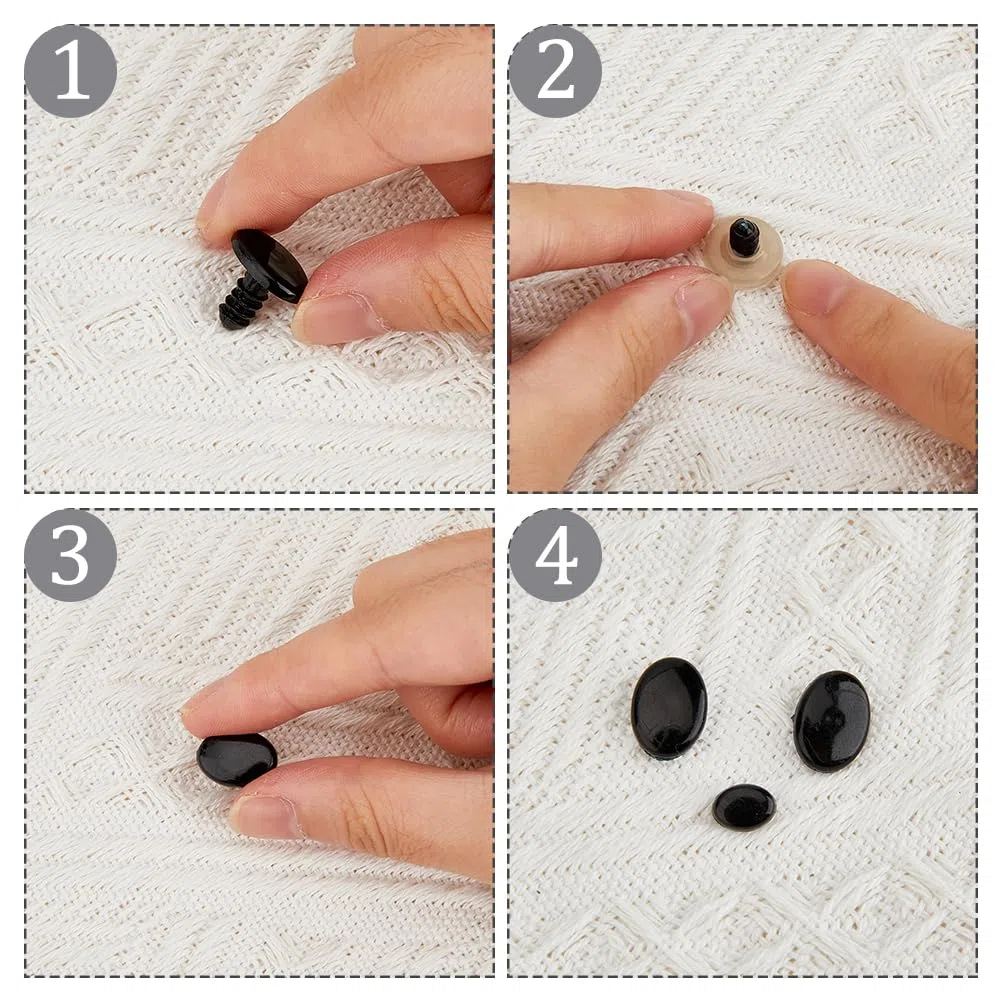 1

2

3

4