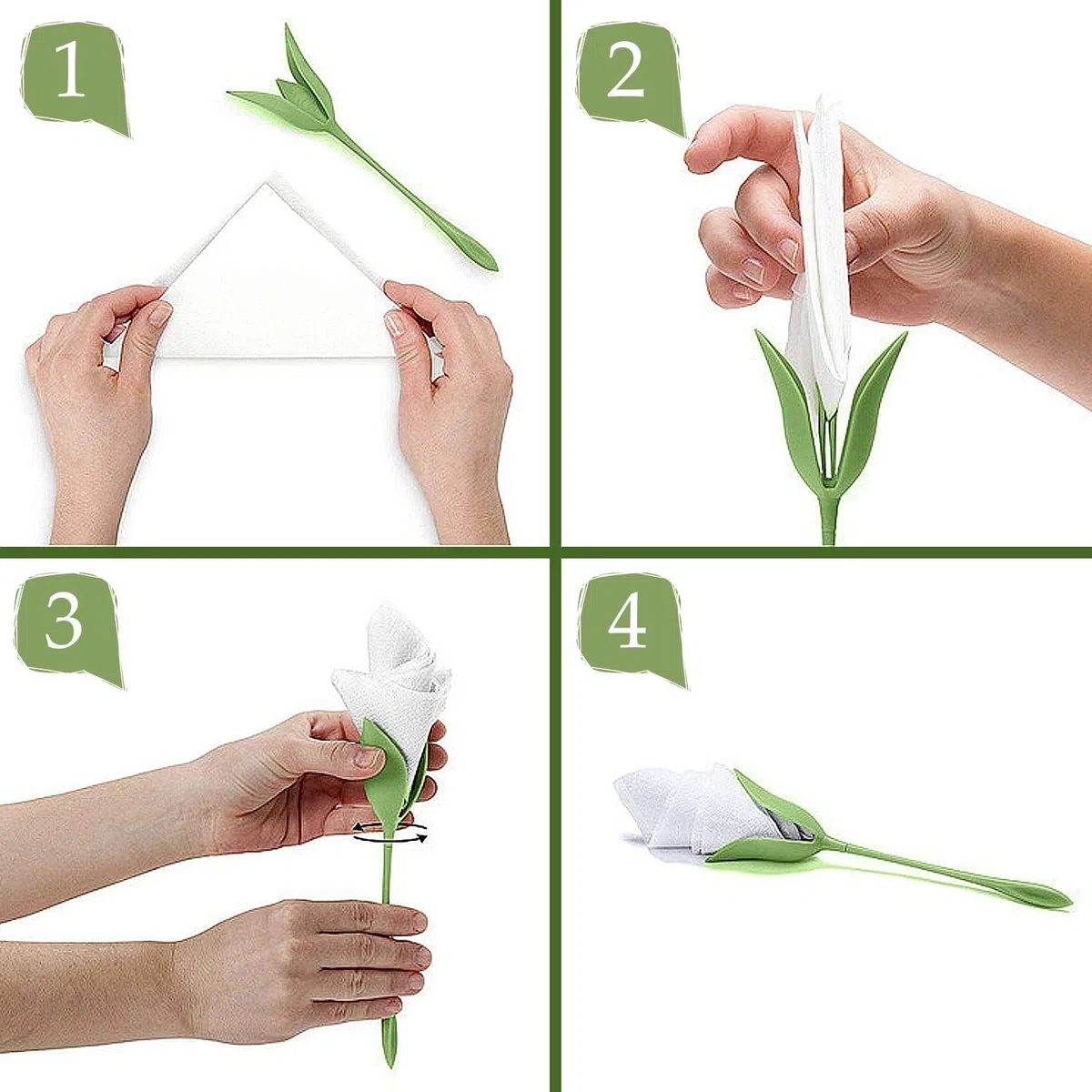 1

2

3

4