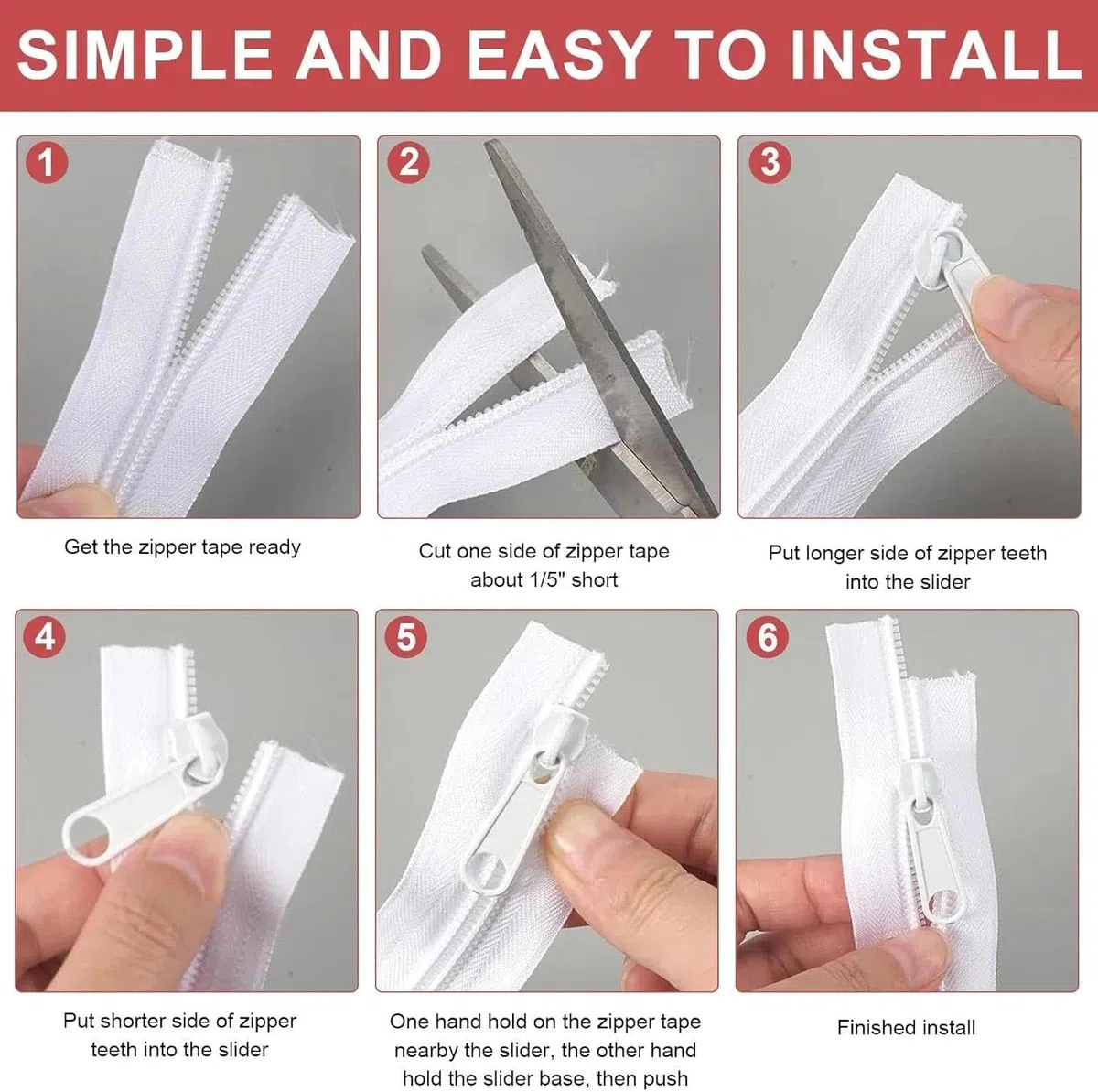 SIMPLE AND EASY TO INSTALL

1

Get the zipper tape ready

2

Cut one side of zipper tape about 1/5" short

3

Put longer side of zipper teeth into the slider

4

Put shorter side of zipper teeth into the slider

5

One hand hold on the zipper tape nearby the slider, the other hand hold the slider base, then push

6

Finished install