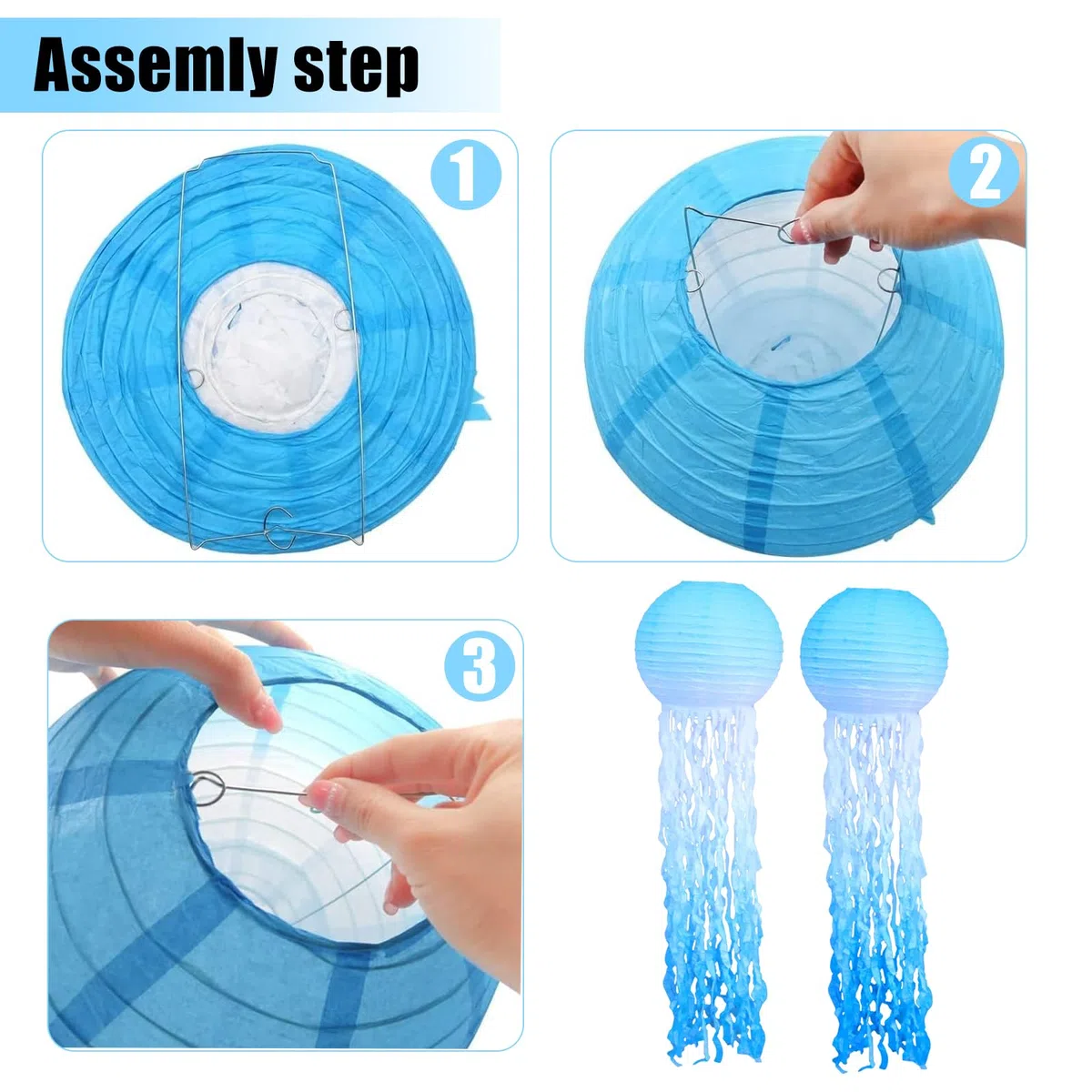 Assemly step

1

2

3