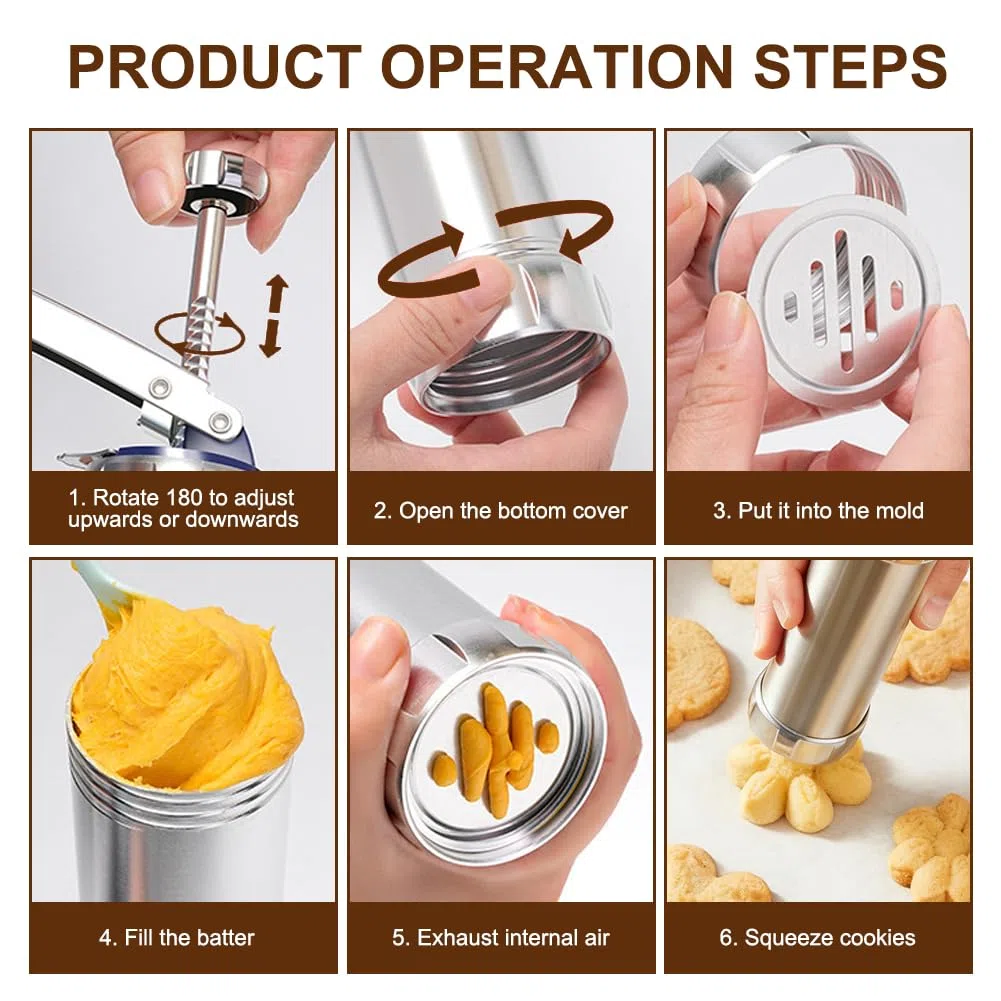 PRODUCT OPERATION STEPS

1. Rotate 180 to adjust upwards or downwards

2. Open the bottom cover

3. Put it into the mold

4. Fill the batter

5. Exhaust internal air

6. Squeeze cookies