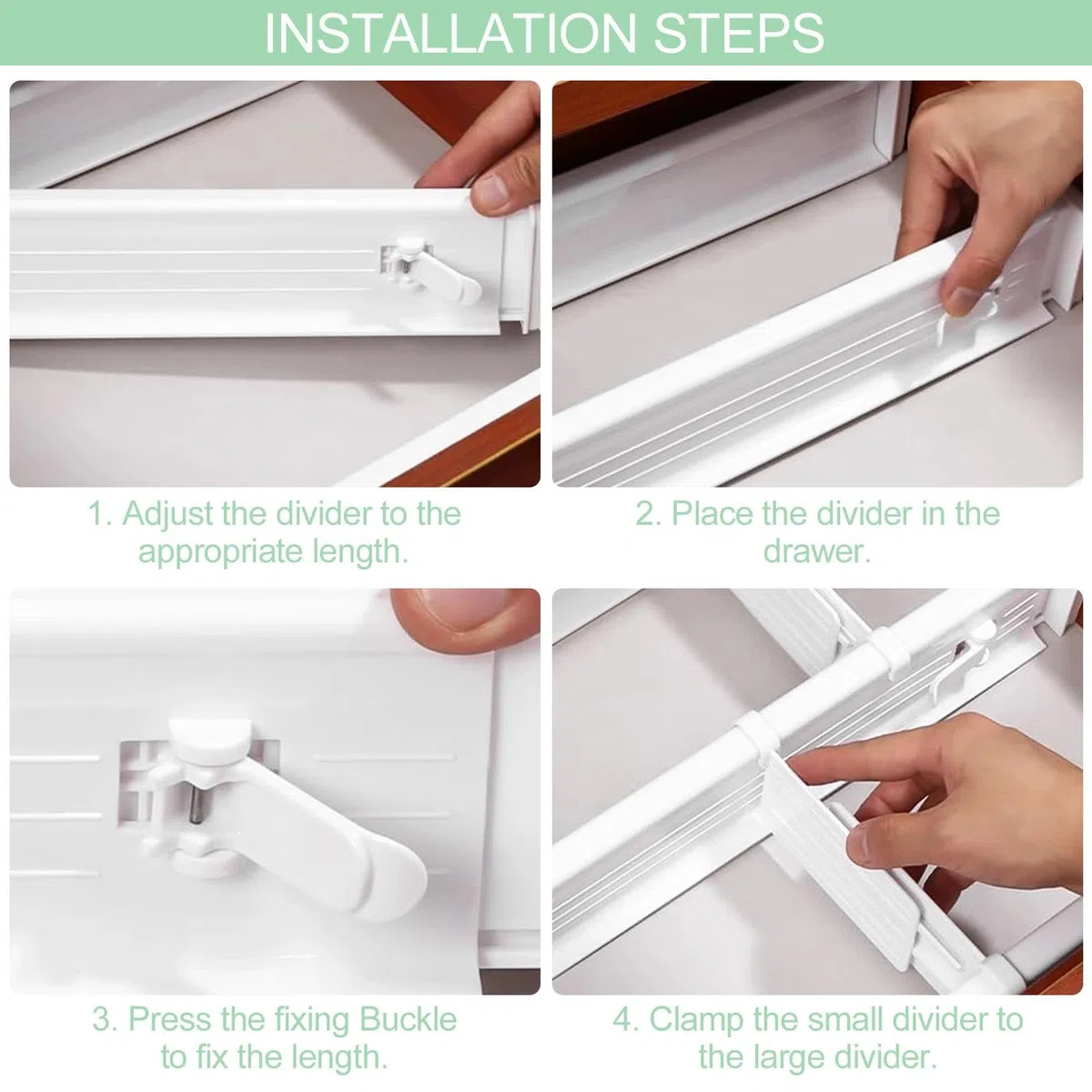 INSTALLATION STEPS

1. Adjust the divider to the appropriate length.

2. Place the divider in the drawer.

3. Press the fixing Buckle to fix the length.

4. Clamp the small divider to the large divider.