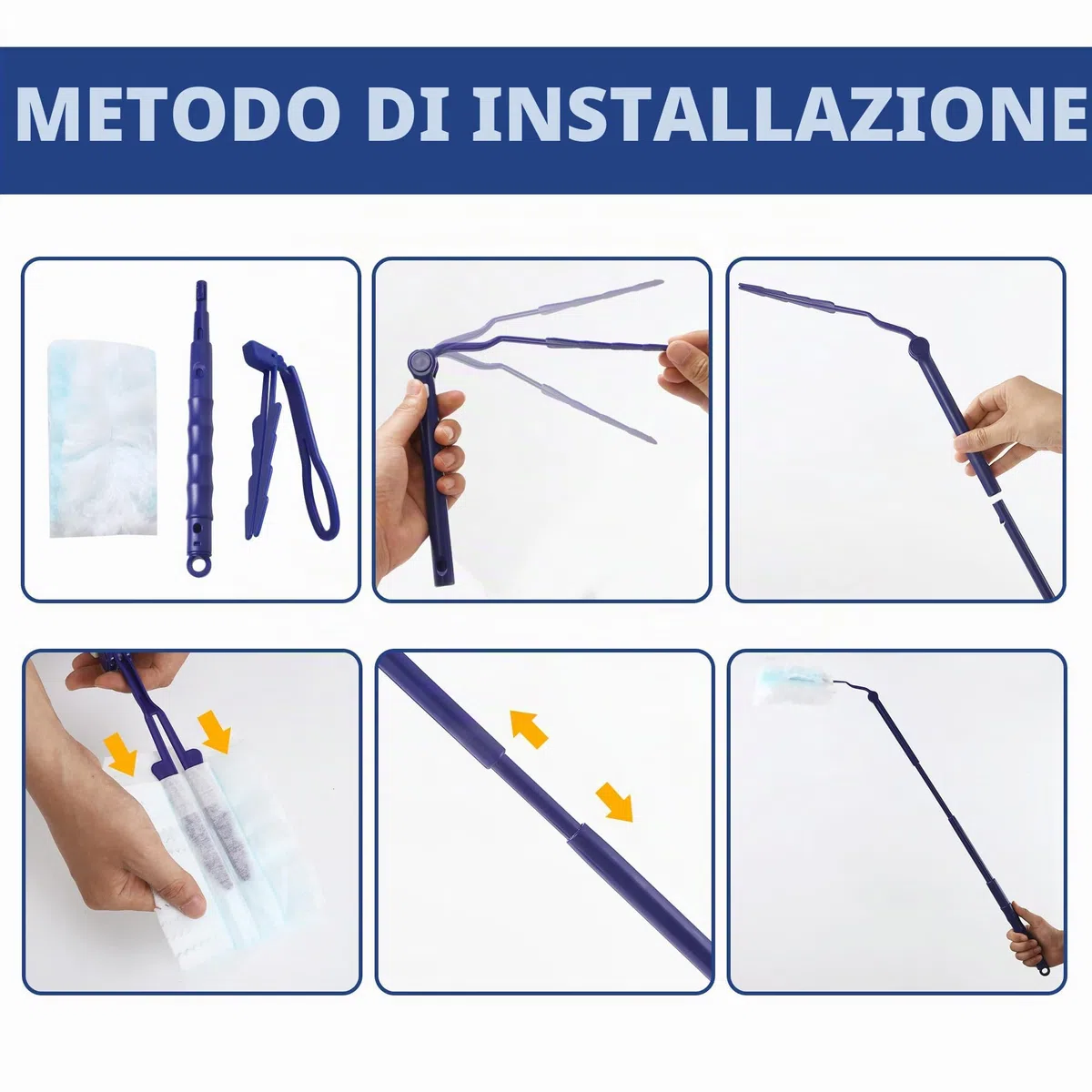 METODO DI INSTALLAZIONE