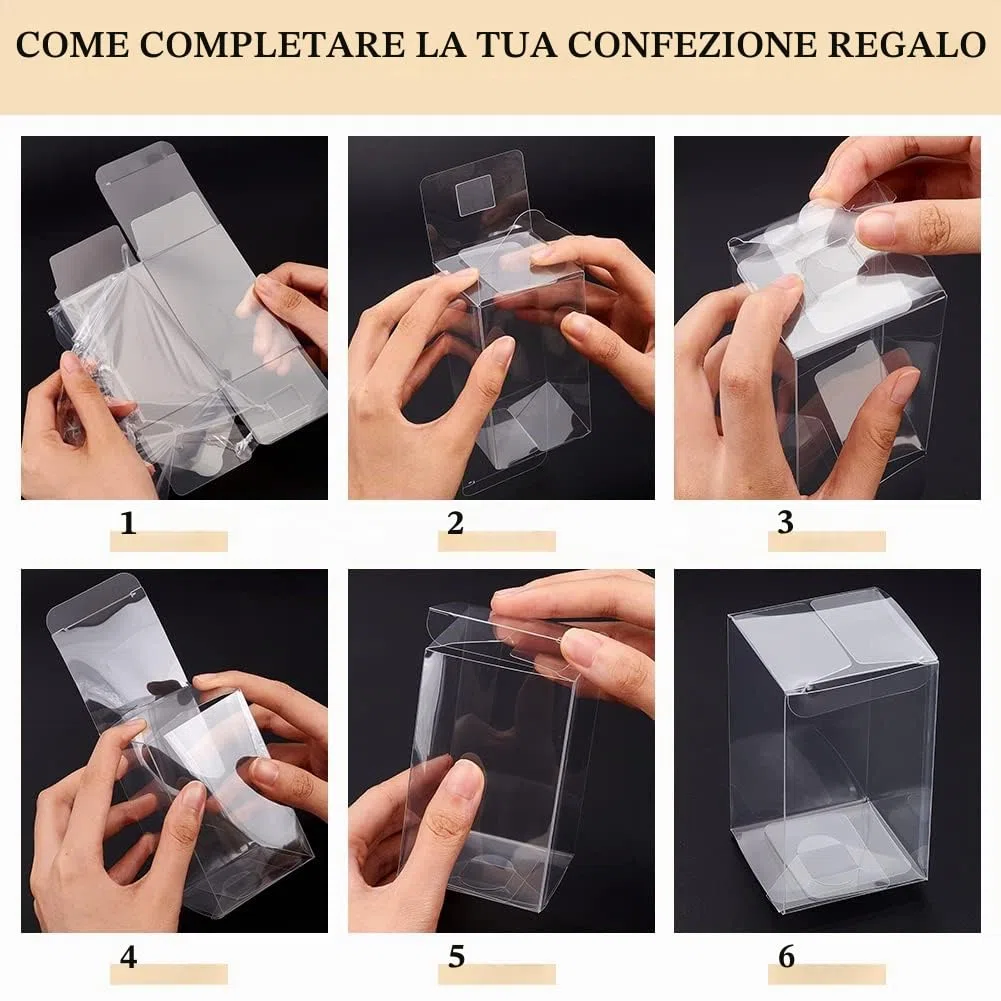 COME COMPLETARE LA TUA CONFEZIONE REGALO

1

2

3

4

5

6