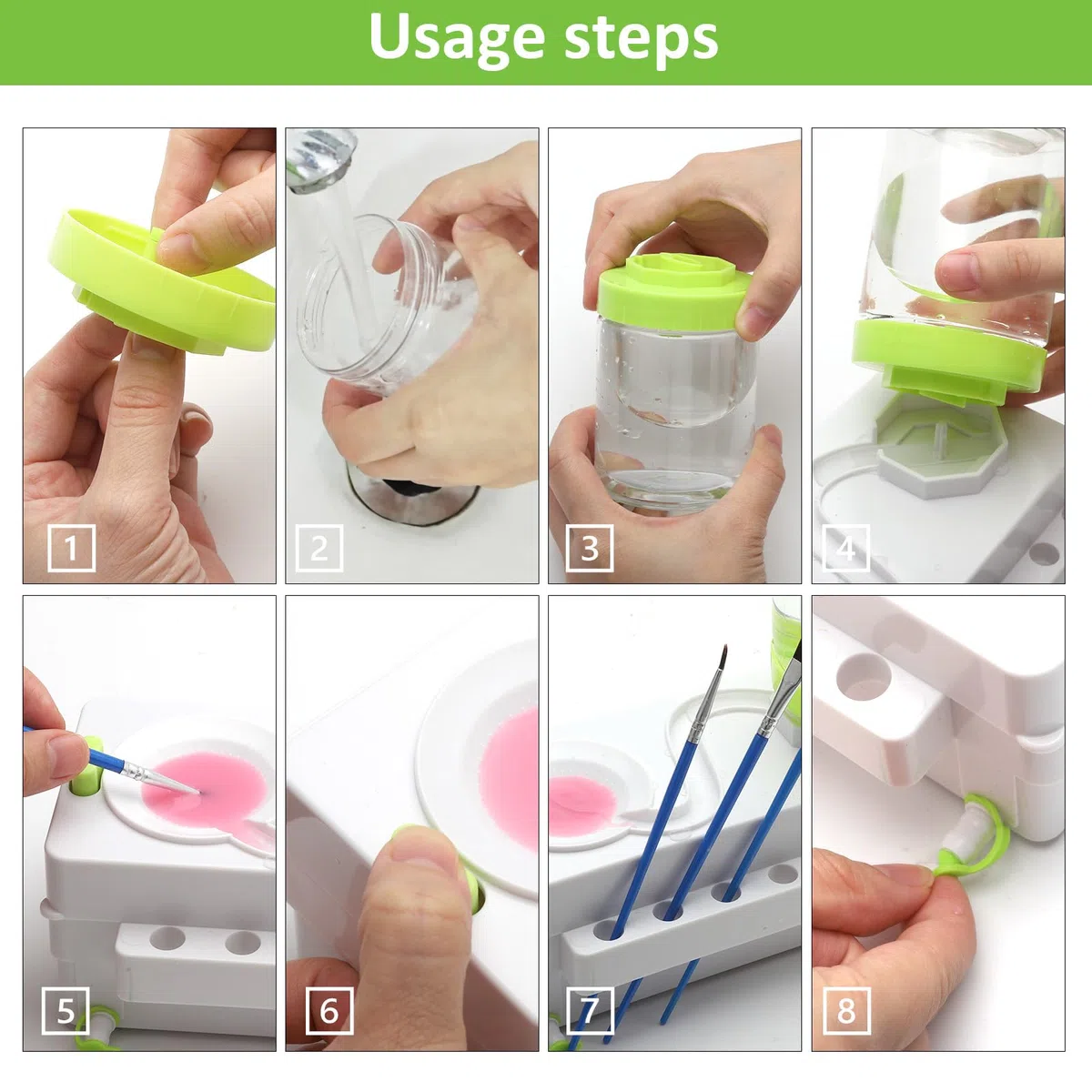 Usage steps

1

2

3

4

5

6

7

8